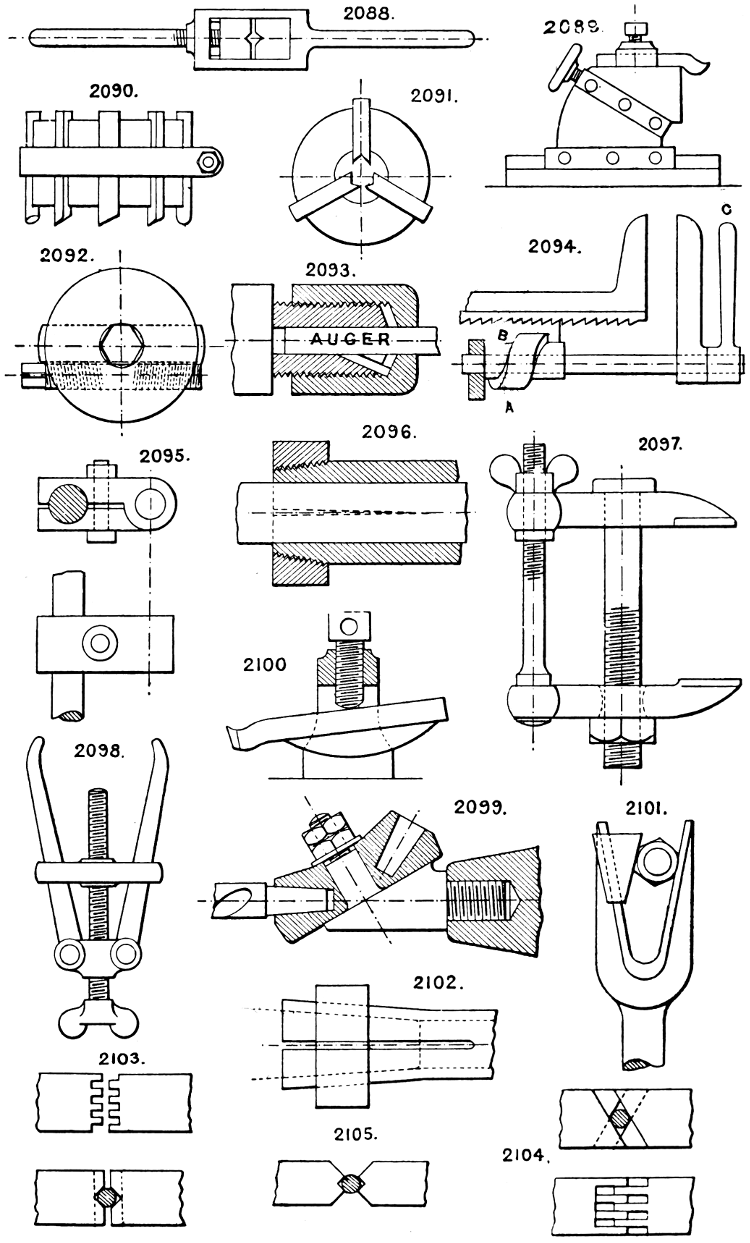 2088.

2089.

2090.

2091.

2092.

2093.

AUGER

2094.

C

B

A

2095.

2096.

2097.

2100

2098.

2099.

2101.

2102.

2103.

2105.

2104.