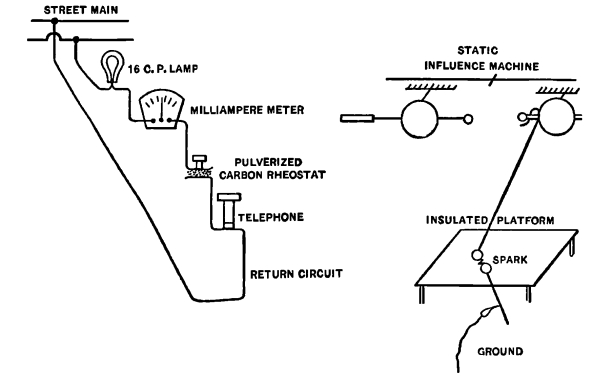 STREET MAIN

16 C. P. LAMP

MILLIAMPERE METER

PULVERIZED CARBON RHEOSTAT

TELEPHONE

RETURN CIRCUIT

STATIC INFLUENCE MACHINE

INSULATED PLATFORM

SPARK

GROUND