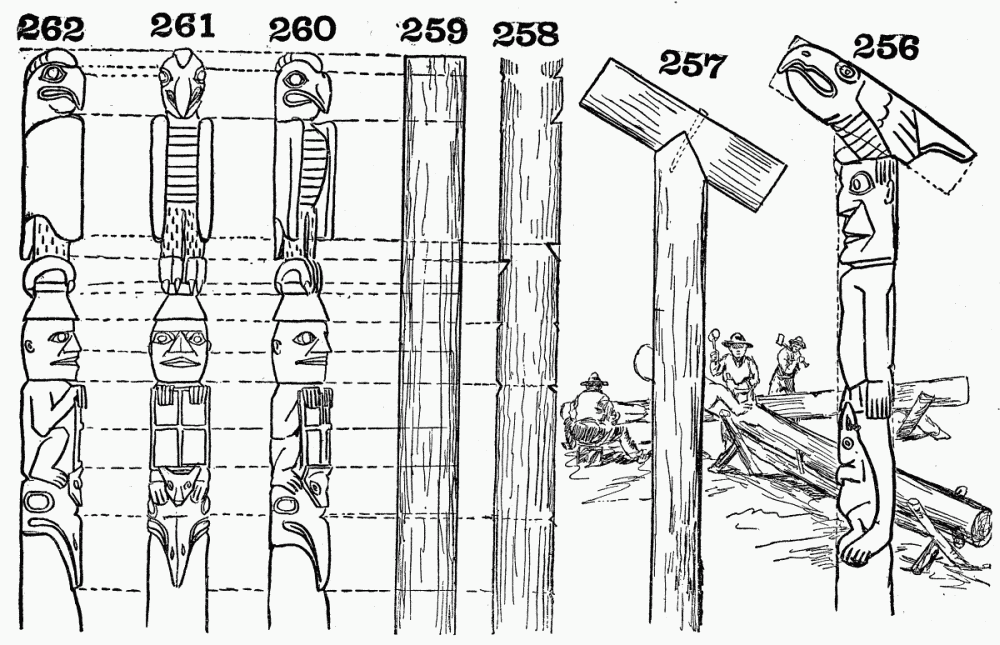 262 261 260 259 258 257 256